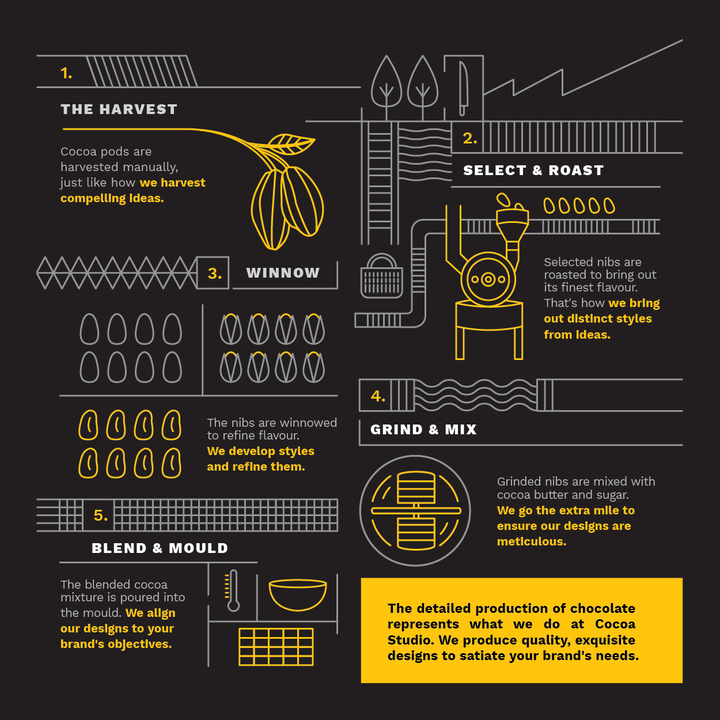 1.

THE HARVEST

Cocoa pods are harvested manually, just like how we harvest compelling ideas.

2.

SELECT & ROAST

Selected nibs are roasted to bring out its finest flavour. That's how we bring out distinct styles from ideas.

3.

WINNOW

The nibs are winnowed to refine flavour. We develop styles and refine them.

4.

GRIND & MIX

Grinded nibs are mixed with cocoa butter and sugar. We go the extra mile to ensure our designs are meticulous.

5.

BLEND & MOULD

The blended cocoa mixture is poured into the mould. We align our designs to your brand's objectives.

The detailed production of chocolate represents what we do at Cocoa Studio. We produce quality, exquisite designs to satiate your brand's needs.